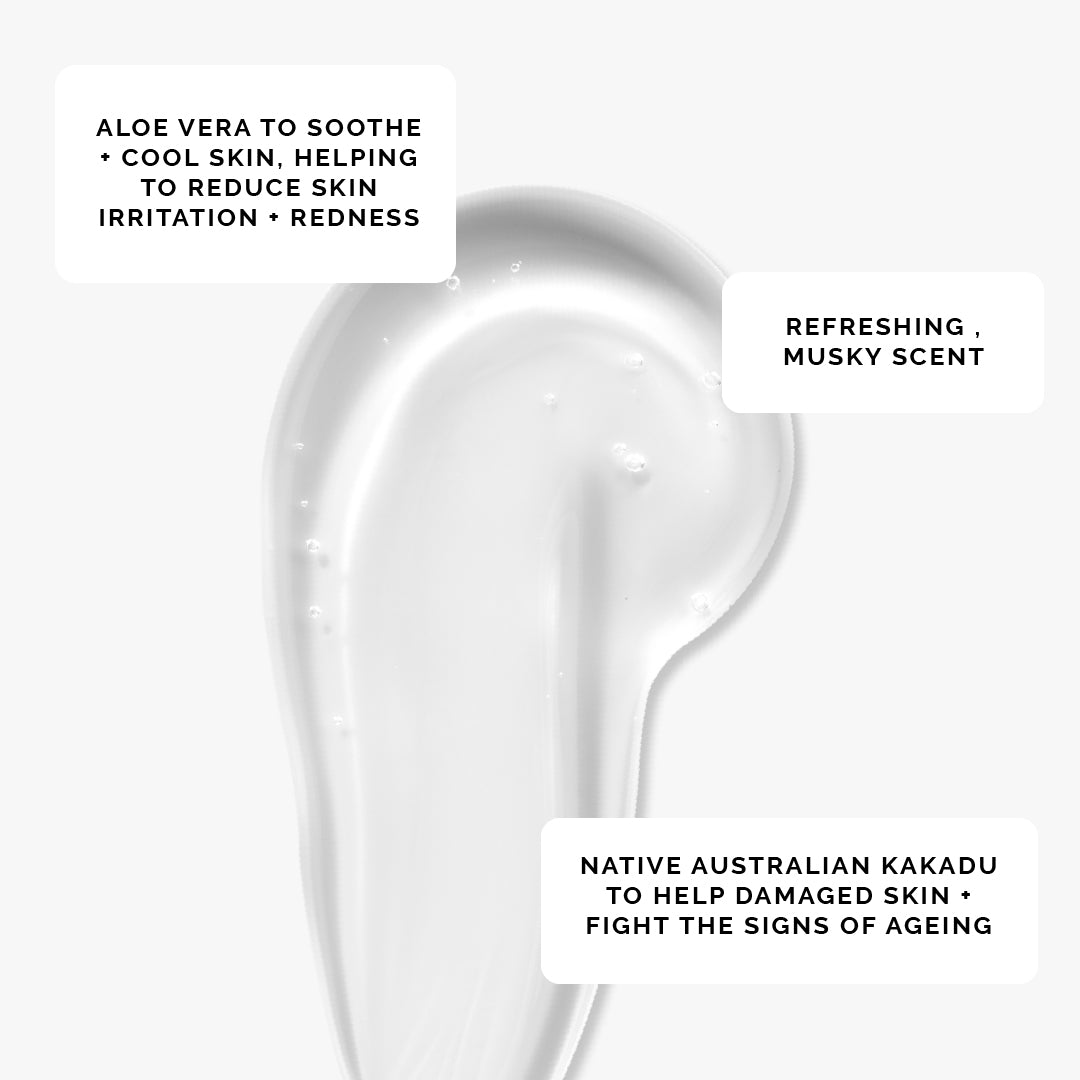 ALOE VERA TO SOOTHE + COOL SKIN, HELPING TO REDUCE SKIN IRRITATION + REDNESS

REFRESHING , MUSKY SCENT

NATIVE AUSTRALIAN KAKADU TO HELP DAMAGED SKIN + FIGHT THE SIGNS OF AGEING