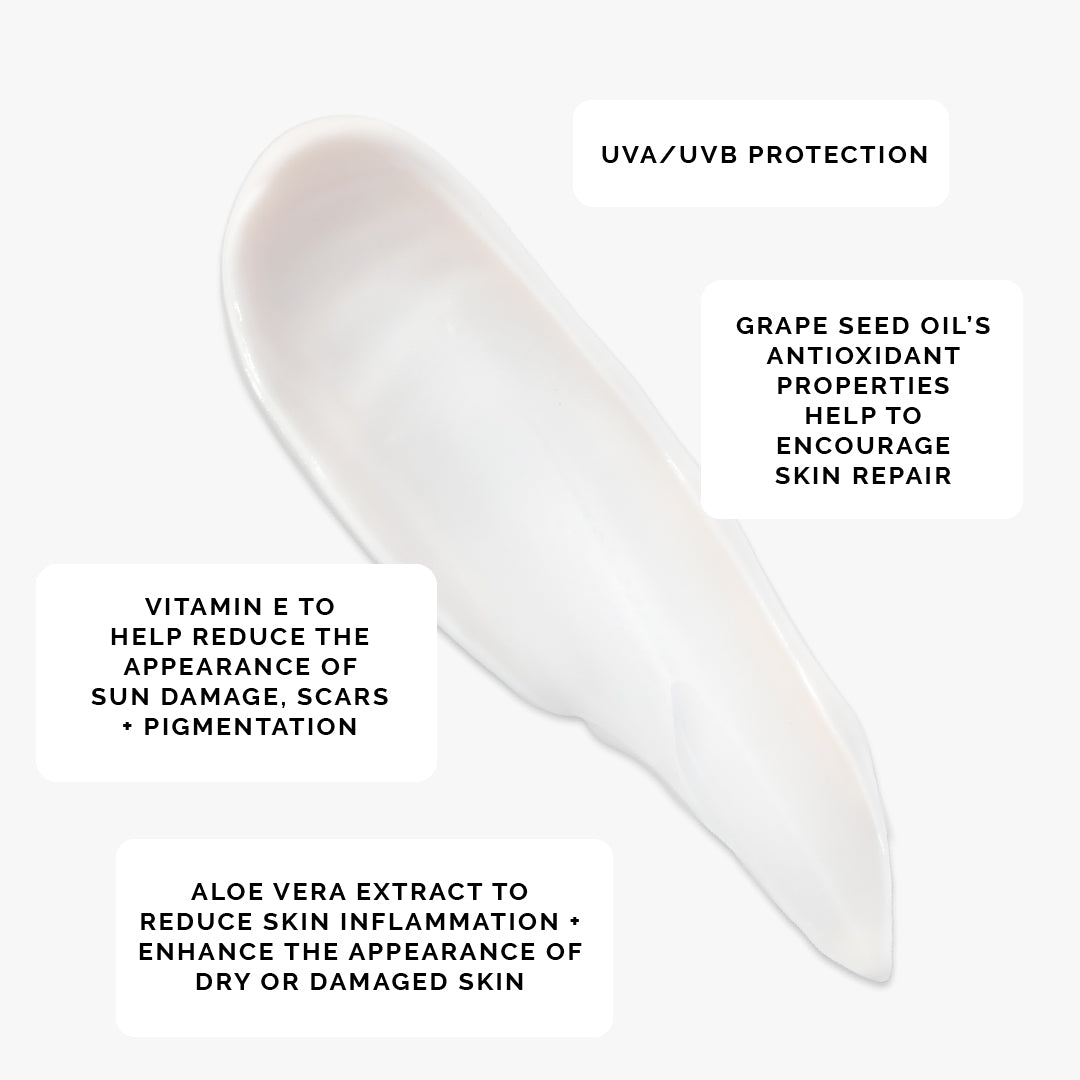 UVA/UVB PROTECTION

GRAPE SEED OIL'S ANTIOXIDANT PROPERTIES HELP TO ENCOURAGE SKIN REPAIR

VITAMIN E TO HELP REDUCE THE APPEARANCE OF SUN DAMAGE, SCARS + PIGMENTATION

ALOE VERA EXTRACT TO REDUCE SKIN INFLAMMATION + ENHANCE THE APPEARANCE OF DRY OR DAMAGED SKIN