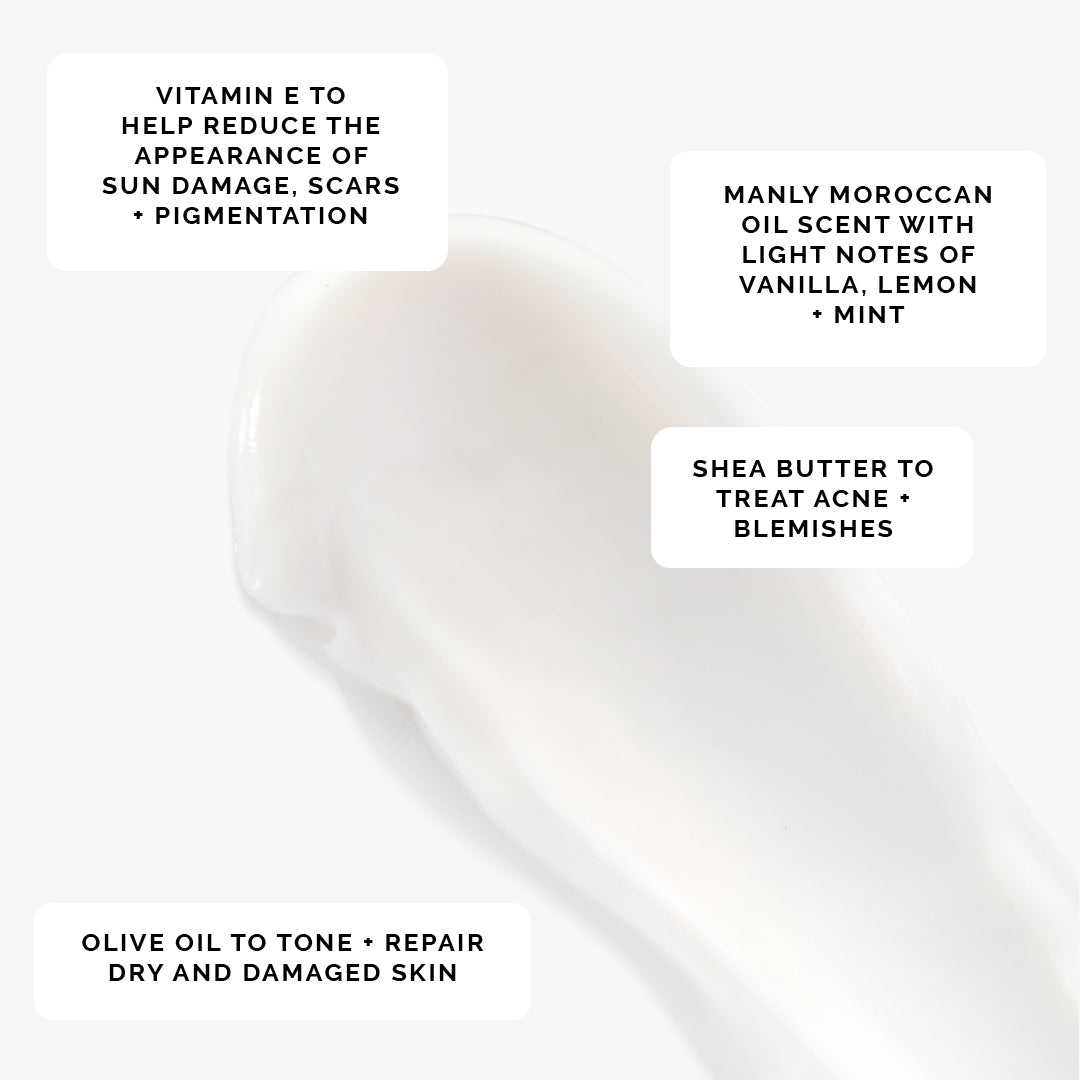 VITAMIN E TO HELP REDUCE THE APPEARANCE OF SUN DAMAGE, SCARS + PIGMENTATION

MANLY MOROCCAN OIL SCENT WITH LIGHT NOTES OF VANILLA, LEMON + MINT

SHEA BUTTER TO TREAT ACNE + BLEMISHES

OLIVE OIL TO TONE + REPAIR DRY AND DAMAGED SKIN