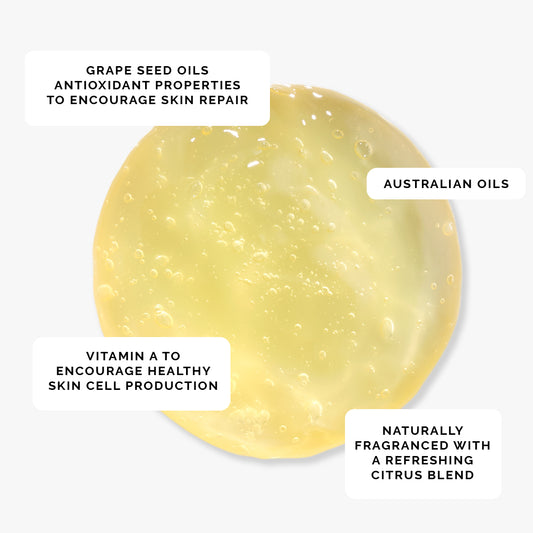 GRAPE SEED OILS
ANTIOXIDANT PROPERTIES
TO ENCOURAGE SKIN REPAIR

AUSTRALIAN OILS

VITAMIN A TO
ENCOURAGE HEALTHY
SKIN CELL PRODUCTION

NATURALLY
FRAGRANCED WITH
A REFRESHING
CITRUS BLEND