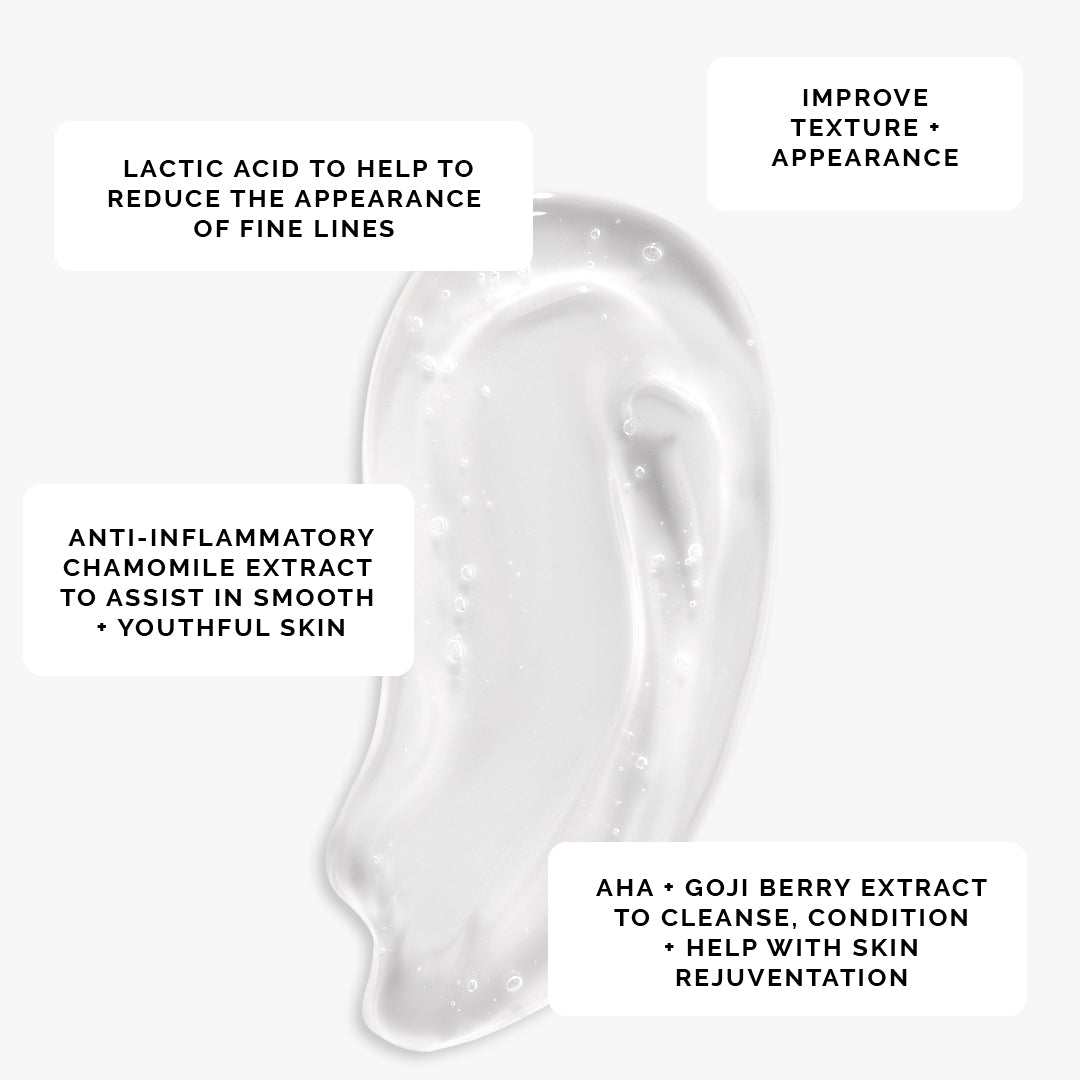 LACTIC ACID TO HELP TO REDUCE THE APPEARANCE OF FINE LINES

IMPROVE TEXTURE + APPEARANCE

ANTI-INFLAMMATORY CHAMOMILE EXTRACT TO ASSIST IN SMOOTH + YOUTHFUL SKIN

AHA + GOJI BERRY EXTRACT TO CLEANSE, CONDITION + HELP WITH SKIN REJUVENTATION