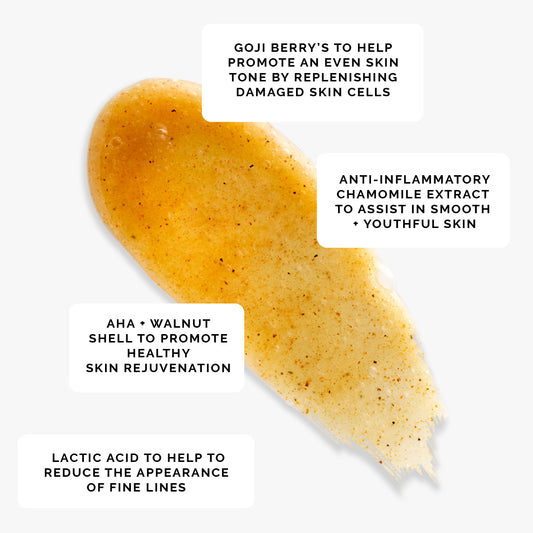 GOJI BERRY'S TO HELP PROMOTE AN EVEN SKIN TONE BY REPLENISHING DAMAGED SKIN CELLS

ANTI-INFLAMMATORY CHAMOMILE EXTRACT TO ASSIST IN SMOOTH + YOUTHFUL SKIN

AHA + WALNUT SHELL TO PROMOTE HEALTHY SKIN REJUVENATION

LACTIC ACID TO HELP TO REDUCE THE APPEARANCE OF FINE LINES