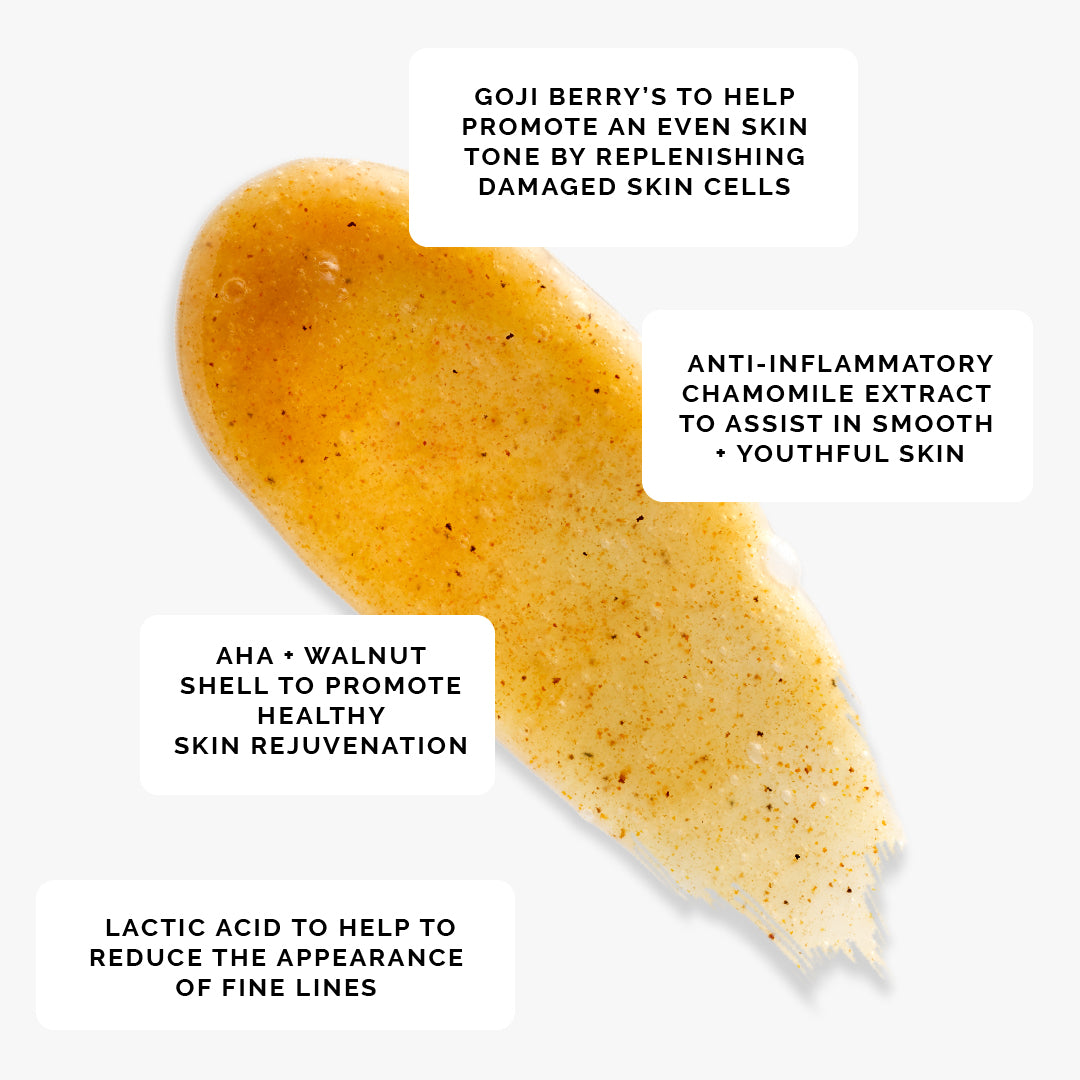 GOJI BERRY'S TO HELP PROMOTE AN EVEN SKIN TONE BY REPLENISHING DAMAGED SKIN CELLS

ANTI-INFLAMMATORY CHAMOMILE EXTRACT TO ASSIST IN SMOOTH + YOUTHFUL SKIN

AHA + WALNUT SHELL TO PROMOTE HEALTHY SKIN REJUVENATION

LACTIC ACID TO HELP TO REDUCE THE APPEARANCE OF FINE LINES