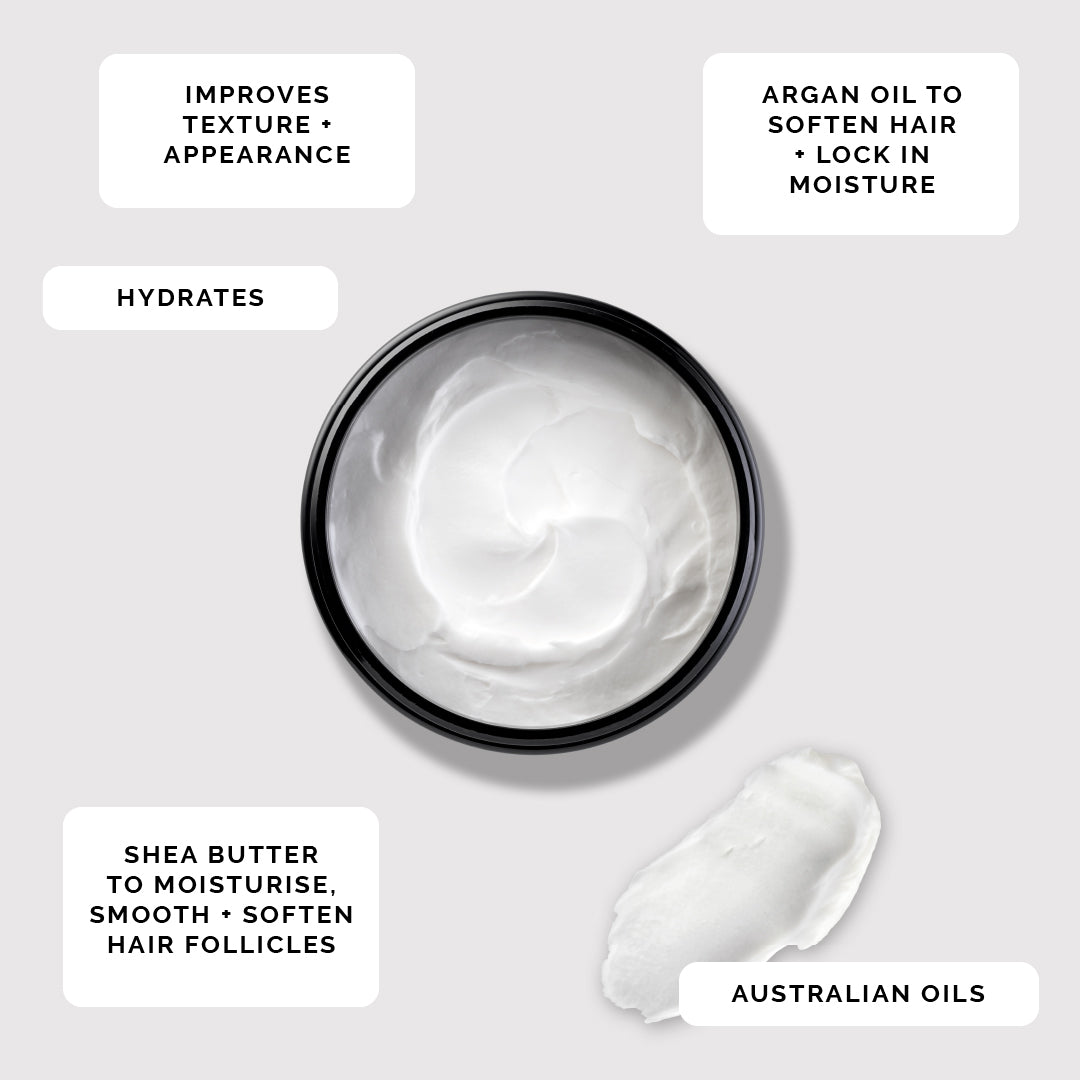 IMPROVES TEXTURE + APPEARANCE

ARGAN OIL TO SOFTEN HAIR + LOCK IN MOISTURE

HYDRATES

SHEA BUTTER TO MOISTURISE, SMOOTH + SOFTEN HAIR FOLLICLES

AUSTRALIAN OILS