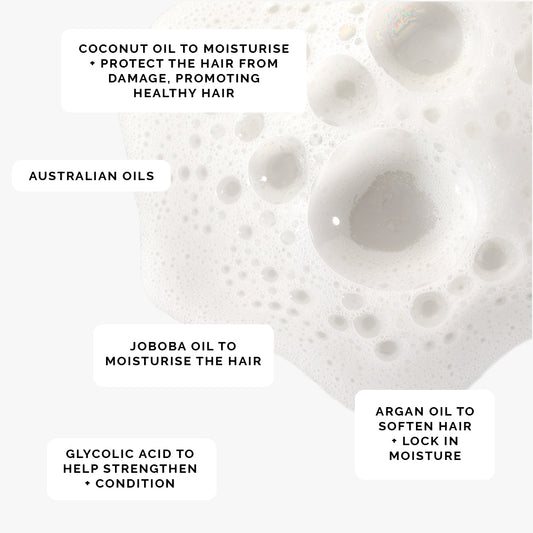 COCONUT OIL TO MOISTURISE + PROTECT THE HAIR FROM DAMAGE, PROMOTING HEALTHY HAIR

AUSTRALIAN OILS

JOBOBA OIL TO MOISTURISE THE HAIR

ARGAN OIL TO SOFTEN HAIR + LOCK IN MOISTURE

GLYCOLIC ACID TO HELP STRENGTHEN + CONDITION