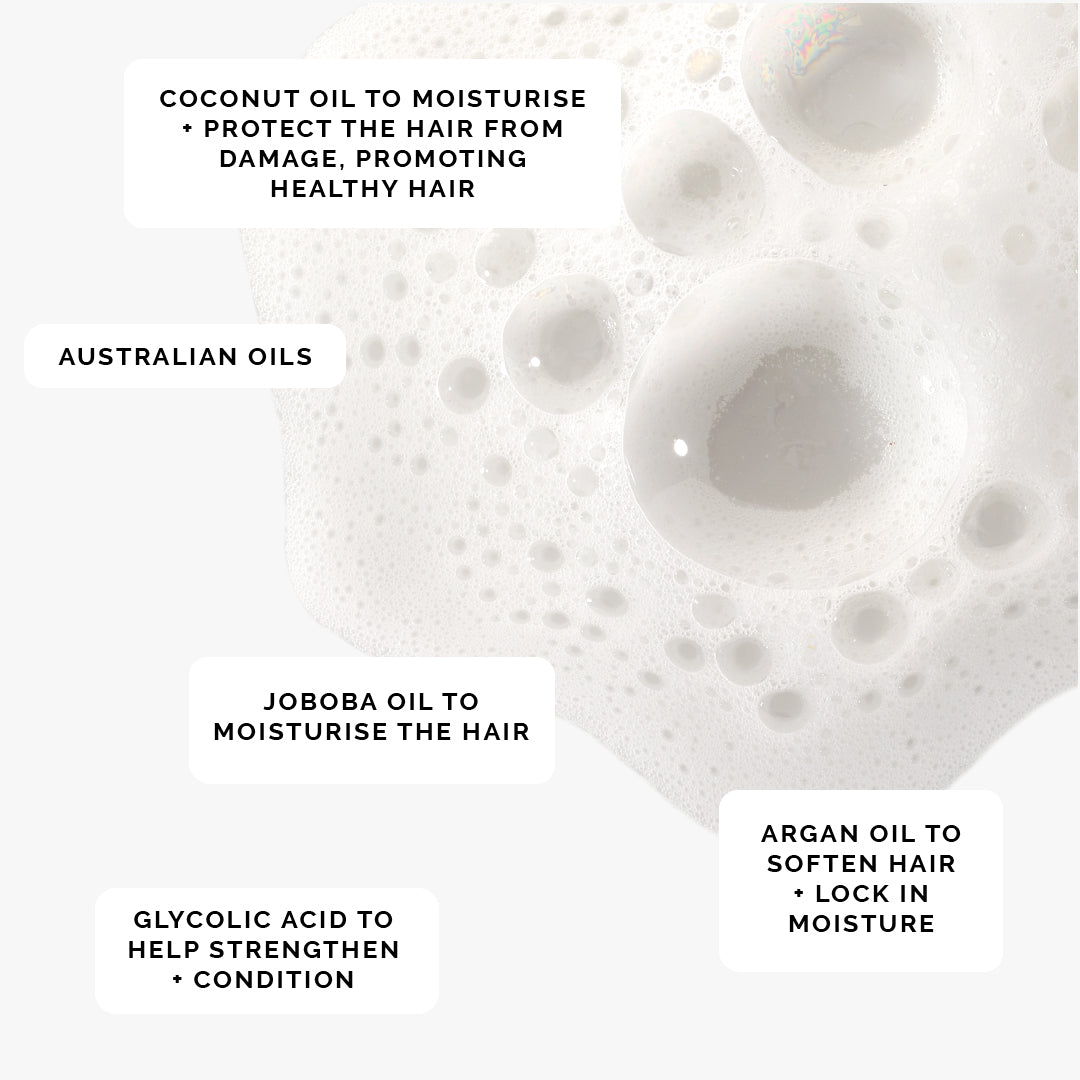 COCONUT OIL TO MOISTURISE + PROTECT THE HAIR FROM DAMAGE, PROMOTING HEALTHY HAIR

AUSTRALIAN OILS

JOBOBA OIL TO MOISTURISE THE HAIR

ARGAN OIL TO SOFTEN HAIR + LOCK IN MOISTURE

GLYCOLIC ACID TO HELP STRENGTHEN + CONDITION