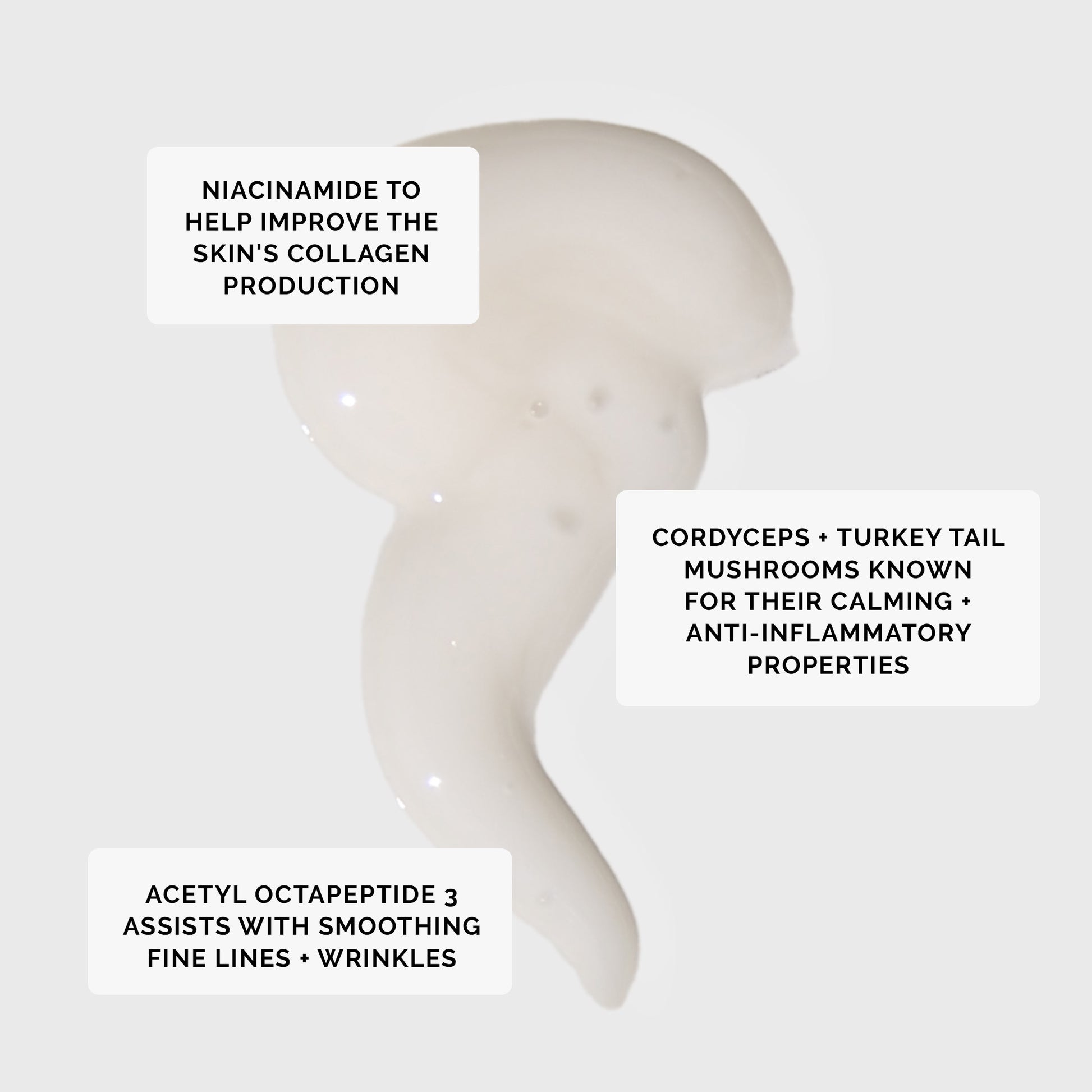 NIACINAMIDE TO HELP IMPROVE THE SKIN'S COLLAGEN PRODUCTION

CORDYCEPS + TURKEY TAIL MUSHROOMS KNOWN FOR THEIR CALMING + ANTI-INFLAMMATORY PROPERTIES

ACETYL OCTAPEPTIDE 3 ASSISTS WITH SMOOTHING FINE LINES + WRINKLES