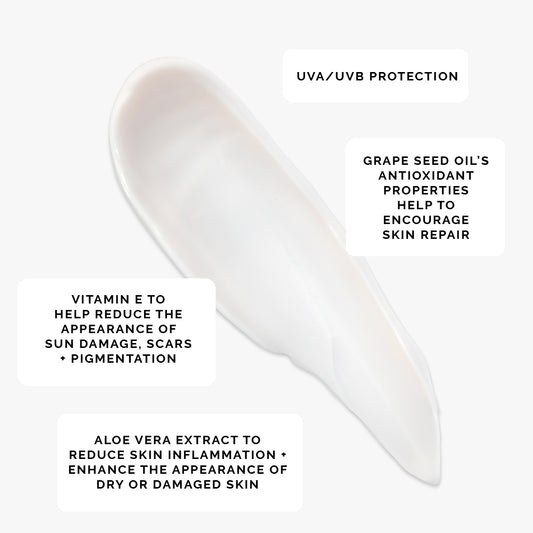 UVA/UVB PROTECTION

GRAPE SEED OIL'S ANTIOXIDANT PROPERTIES HELP TO ENCOURAGE SKIN REPAIR

VITAMIN E TO HELP REDUCE THE APPEARANCE OF SUN DAMAGE, SCARS + PIGMENTATION

ALOE VERA EXTRACT TO REDUCE SKIN INFLAMMATION + ENHANCE THE APPEARANCE OF DRY OR DAMAGED SKIN