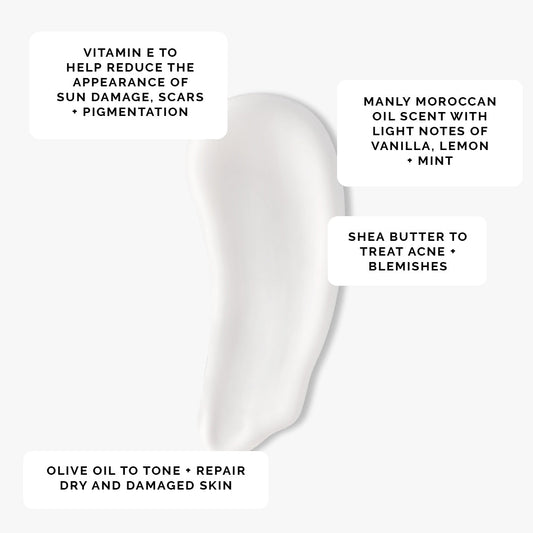 VITAMIN E TO HELP REDUCE THE APPEARANCE OF SUN DAMAGE, SCARS + PIGMENTATION

MANLY MOROCCAN OIL SCENT WITH LIGHT NOTES OF VANILLA, LEMON + MINT

SHEA BUTTER TO TREAT ACNE + BLEMISHES

OLIVE OIL TO TONE + REPAIR DRY AND DAMAGED SKIN